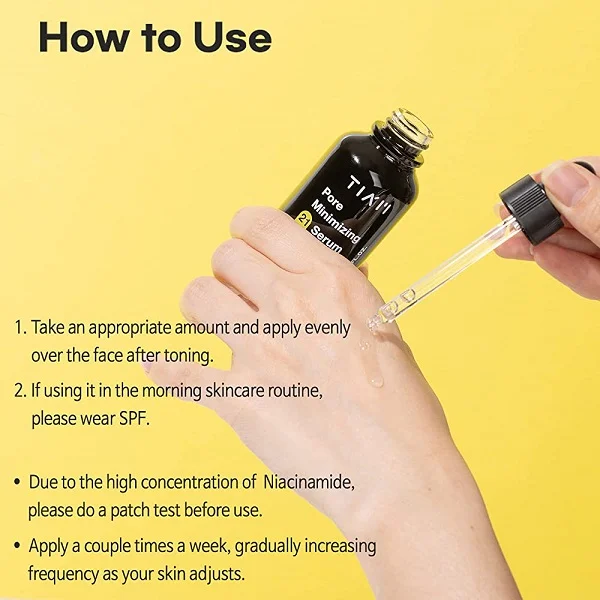 How to Use

TIA'M
Pore
Minimizing
21
Serum

1. Take an appropriate amount and apply evenly over the face after toning.

2. If using it in the morning skincare routine, please wear SPF.

• Due to the high concentration of Niacinamide, please do a patch test before use.

• Apply a couple times a week, gradually increasing frequency as your skin adjusts.